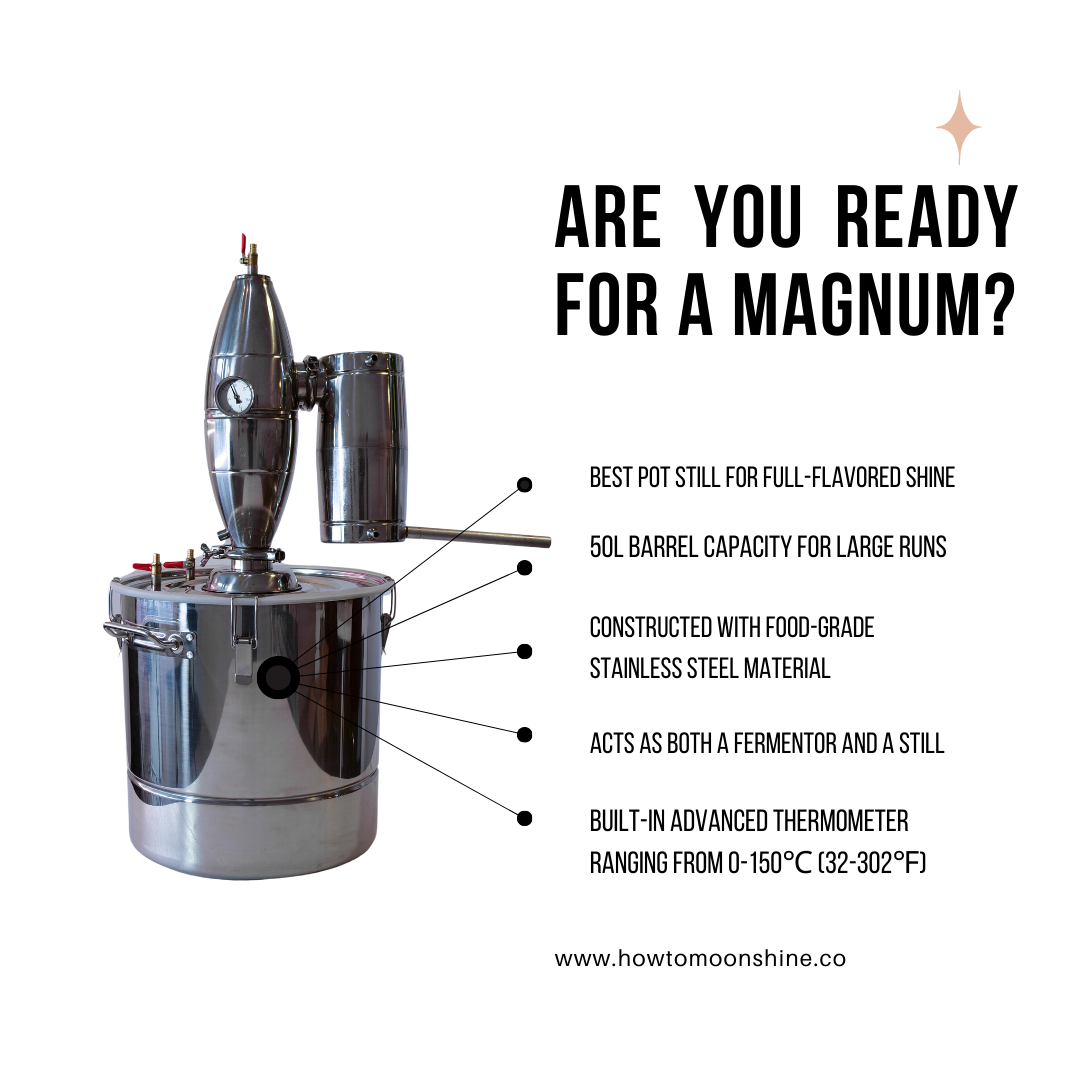 ARE YOU READY FOR A MAGNUM?

BEST POT STILL FOR FULL-FLAVORED SHINE

50L BARREL CAPACITY FOR LARGE RUNS

CONSTRUCTED WITH FOOD-GRADE STAINLESS STEEL MATERIAL

ACTS AS BOTH A FERMENTOR AND A STILL

BUILT-IN ADVANCED THERMOMETER RANGING FROM 0-150°C (32-302°F)

www.howtomoonshine.co