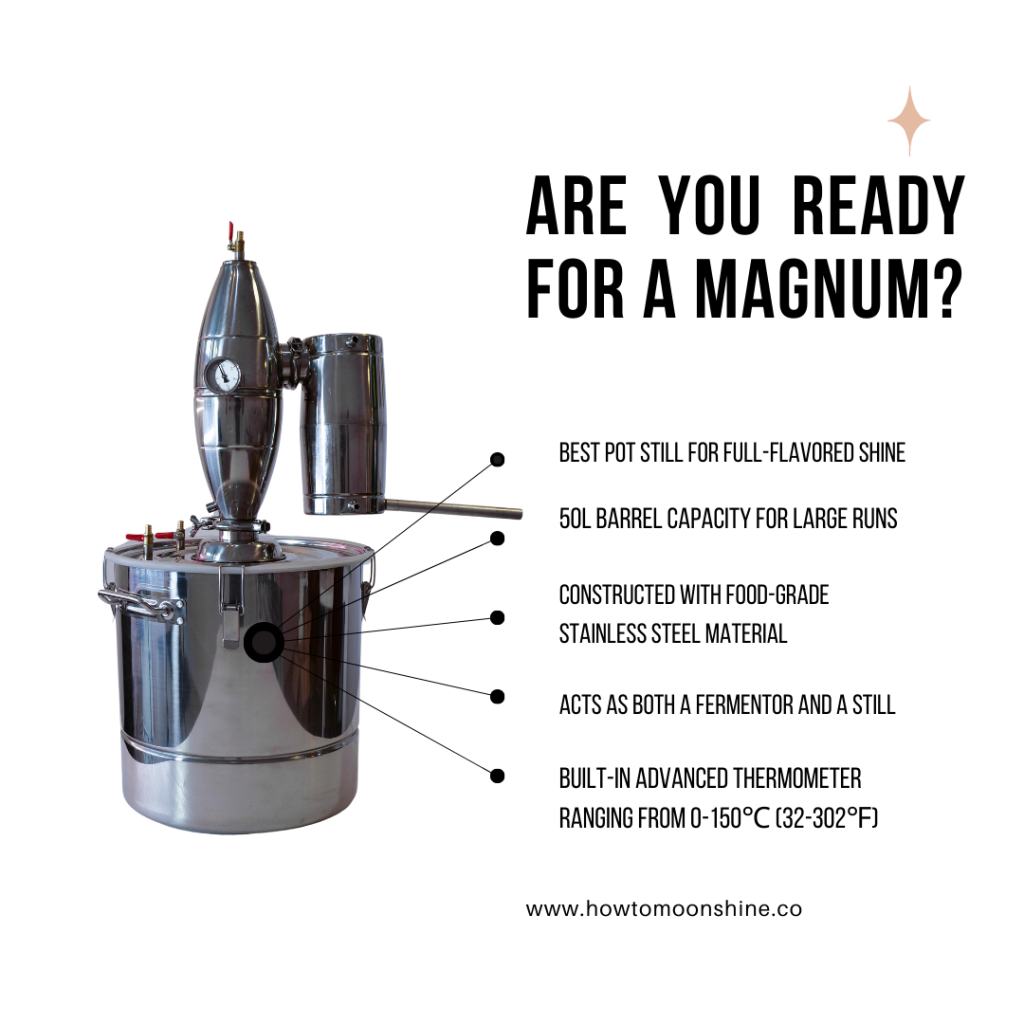 ARE YOU READY FOR A MAGNUM?

BEST POT STILL FOR FULL-FLAVORED SHINE

50L BARREL CAPACITY FOR LARGE RUNS

CONSTRUCTED WITH FOOD-GRADE STAINLESS STEEL MATERIAL

ACTS AS BOTH A FERMENTOR AND A STILL

BUILT-IN ADVANCED THERMOMETER RANGING FROM 0-150°C (32-302°F)

www.howtomoonshine.co